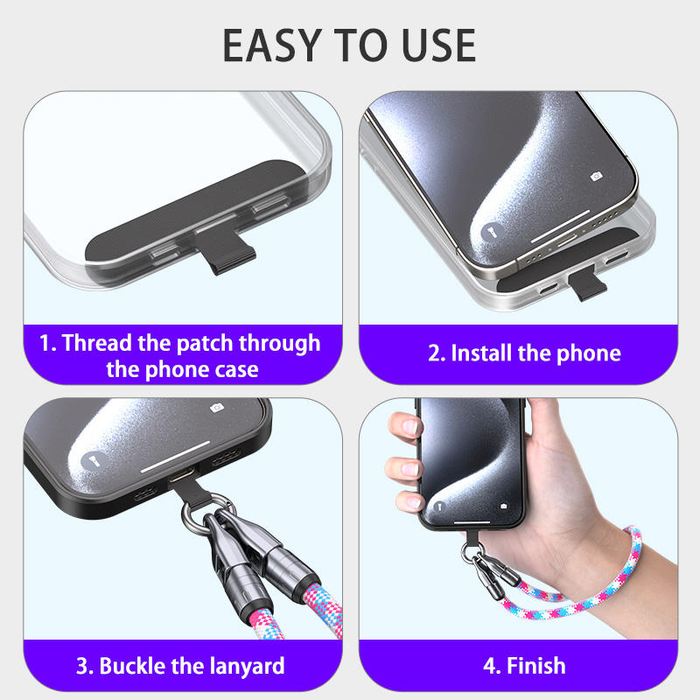 EASY TO USE

1. Thread the patch through the phone case

2. Install the phone

3. Buckle the lanyard

4. Finish